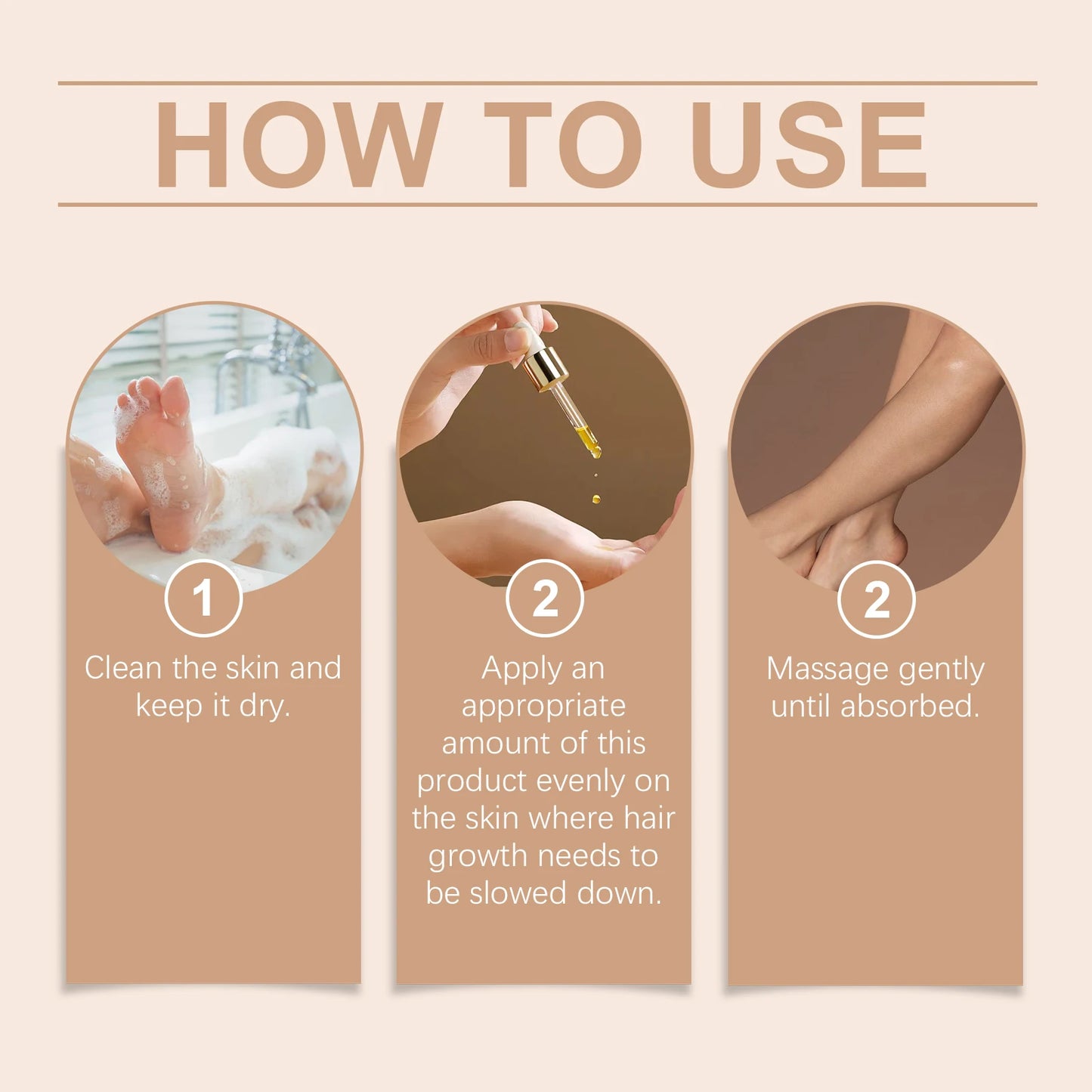 HOW TO USE

1

Clean the skin and keep it dry.

2

Apply an appropriate amount of this product evenly on the skin where hair growth needs to be slowed down.

2

Massage gently until absorbed.